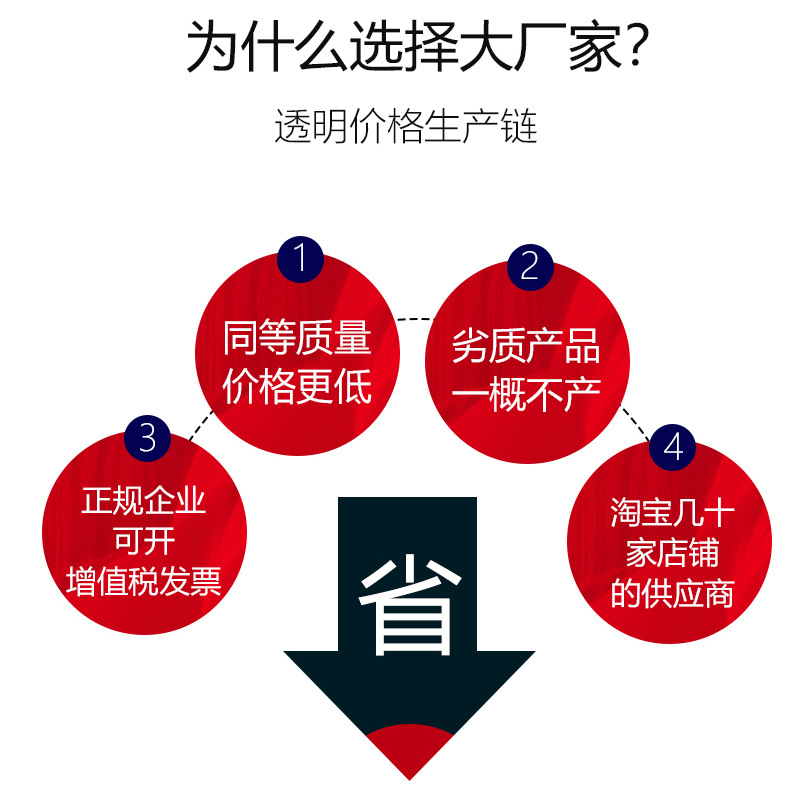 为什么选择大厂家?

透明价格生产链

1
同等质量
价格更低

2
劣质产品
一概不产

3
正规企业
可开
增值税发票

4
淘宝几十
家店铺
的供应商

省